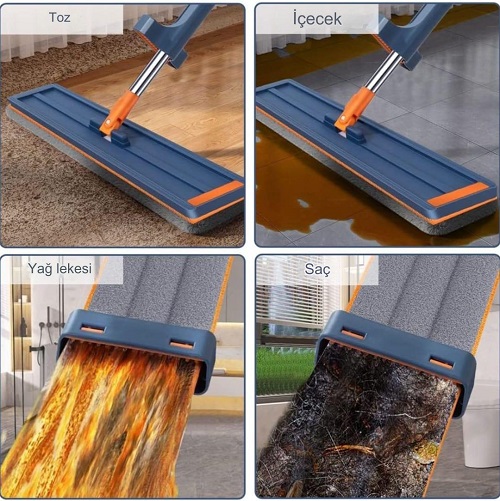 Toz

İçecek

Yağ lekesi

Saç